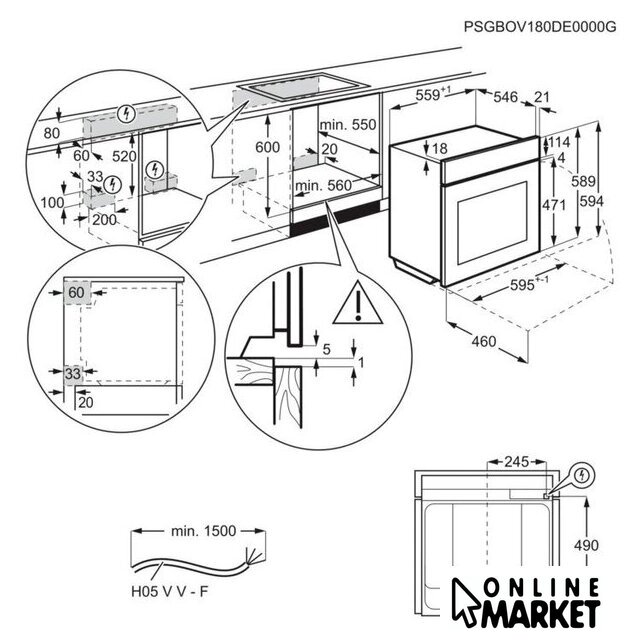 PSGBOV180DE0000G

80
60
520
33
100
200

600
min. 550
20
min. 560

$559^{+1}$
546
21
18
114
4
589
594
471
$595^{+-1}$
460

60
33
20

5
1

245
490

min. 1500
H05 V V - F

ONLINE
MARKET