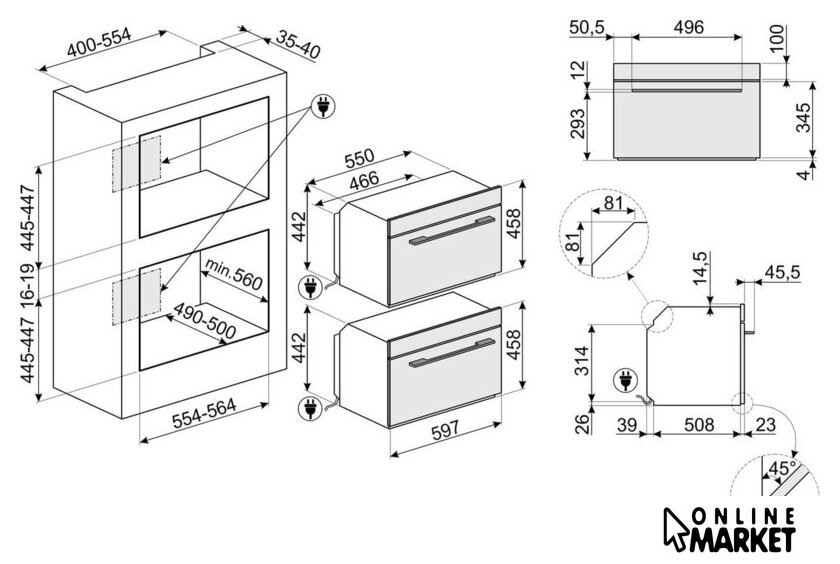 400-554
35-40
445-447
16-19
445-447
min.560
490-500
554-564
550
466
442
458
442
458
597
50,5
496
100
12
293
345
4
81
81
14,5
45,5
314
26
39
508
23
45°
ONLINE
MARKET