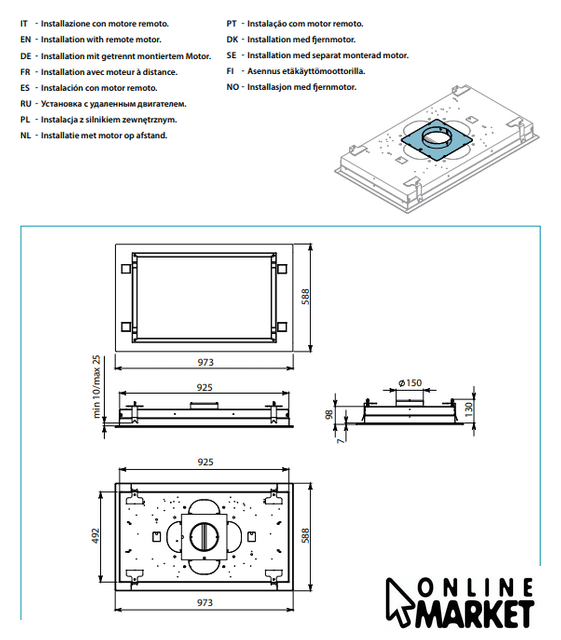 IT - Installazione con motore remoto.
EN - Installation with remote motor.
DE - Installation mit getrennt montiertem Motor.
FR - Installation avec moteur à distance.
ES - Instalación con motor remoto.
RU - Установка с удаленным двигателем.
PL - Instalacja z silnikiem zewnętrznym.
NL - Installatie met motor op afstand.

PT - Instalação com motor remoto.
DK - Installation med fjernmotor.
SE - Installation med separat monterad motor.
FI - Asennus etäkäyttömoottorilla.
NO - Installasjon med fjernmotor.

588
973
min 10/max 25
925
ø150
98
7
130
925
492
588
973

ONLINE MARKET