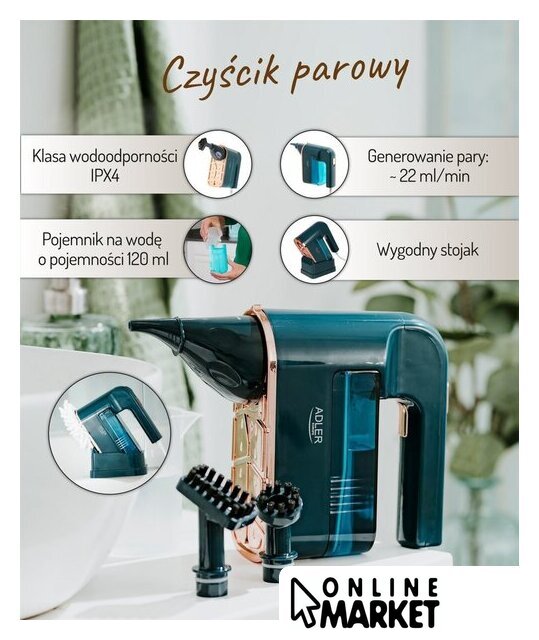 Czyścik parowy

Klasa wodoodporności IPX4

Generowanie pary: ~ 22 ml/min

Pojemnik na wodę o pojemności 120 ml

Wygodny stojak

ADLER

ONLINE MARKET