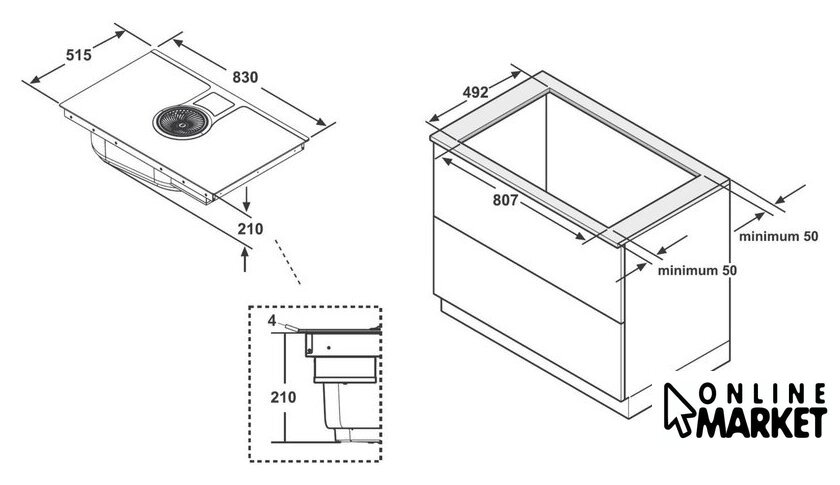 515
830
210
4
210
492
807
minimum 50
minimum 50
ONLINE
MARKET