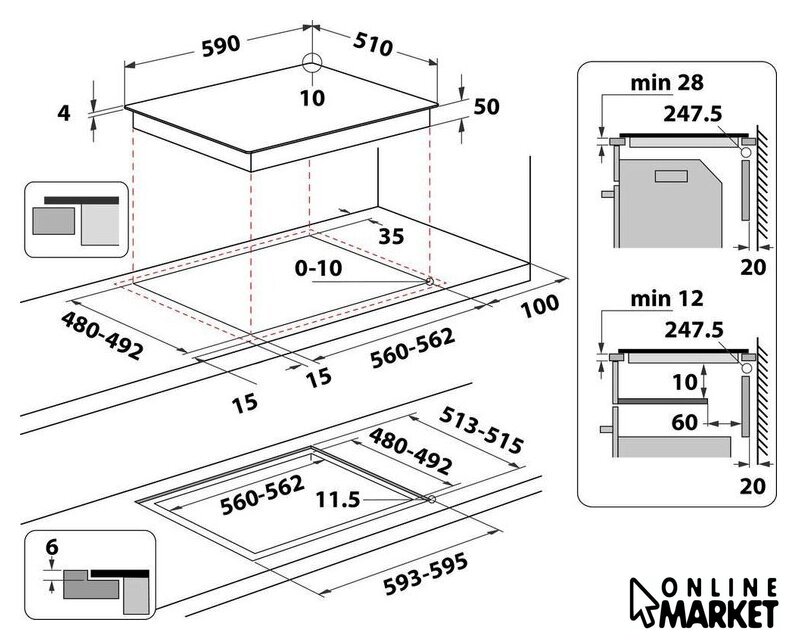 590
510
10
4
50
35
0-10
100
480-492
560-562
15
15
513-515
480-492
560-562
11.5
593-595
6
min 28
247.5
20
min 12
247.5
10
60
20
ONLINE MARKET