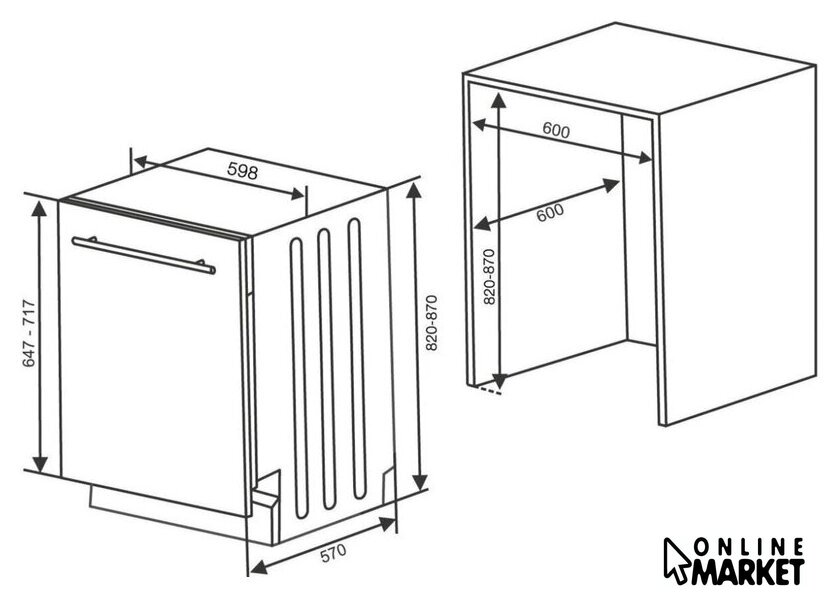 598

647 - 717

820-870

570

600

600

820-870

ONLINE
MARKET