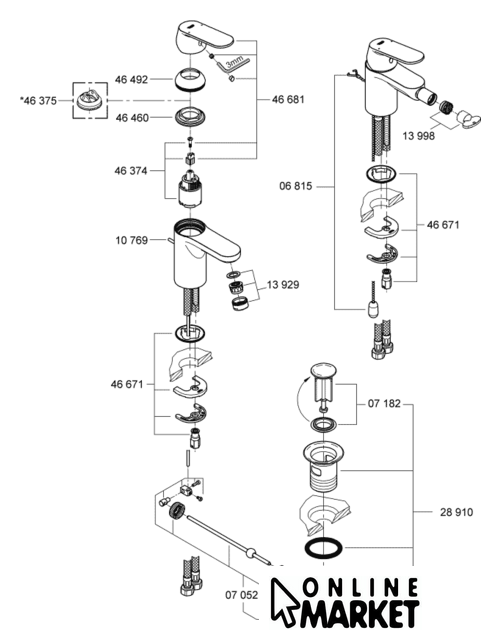 3mm

46 492

*46 375

46 460

46 681

46 374

10 769

13 929

46 671

07 052

13 998

06 815

46 671

07 182

28 910

ONLINE
MARKET