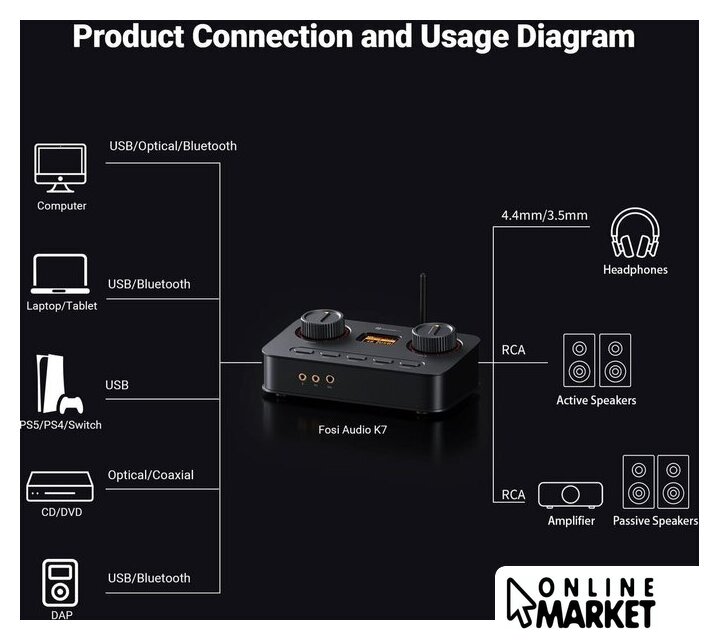 Product Connection and Usage Diagram

Computer
USB/Optical/Bluetooth

Laptop/Tablet
USB/Bluetooth

PS5/PS4/Switch
USB

CD/DVD
Optical/Coaxial

DAP
USB/Bluetooth

Fosi Audio K7

4.4mm/3.5mm
Headphones

RCA
Active Speakers

RCA
Amplifier
Passive Speakers

ONLINE MARKET