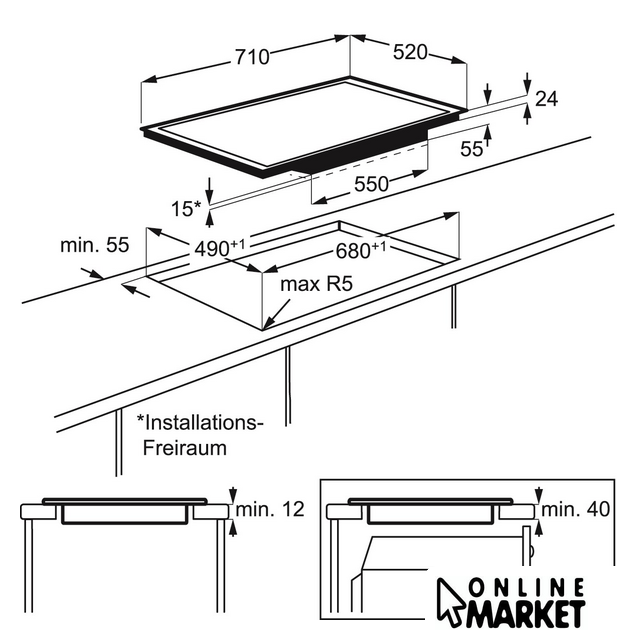 710
520
24
55
550
15*
min. 55
$490^{+1}$
$680^{+1}$
max R5
*Installations-Freiraum
min. 12
min. 40
ONLINE MARKET