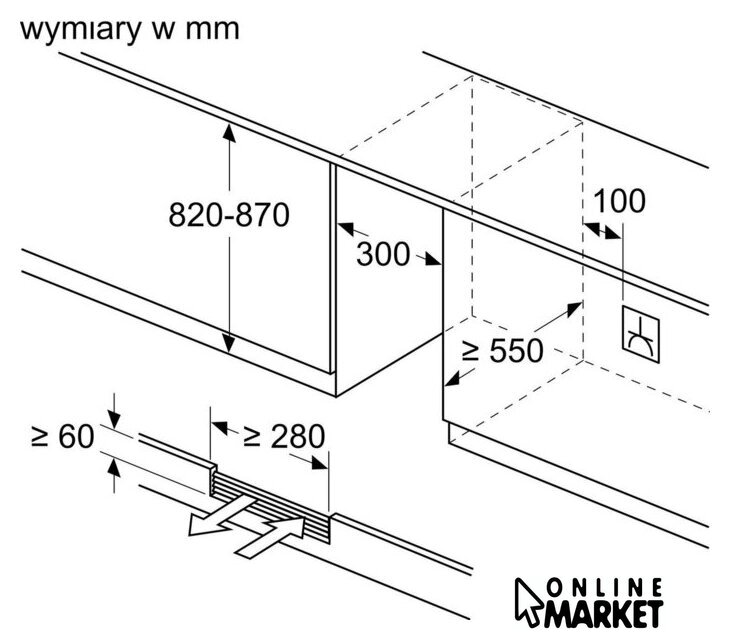 wymiary w mm

820-870

300

100

≥ 550

≥ 60

≥ 280

ONLINE MARKET