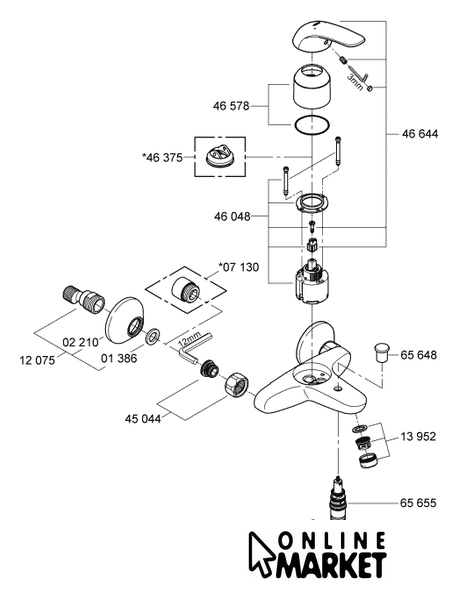 3mm

46 578

46 644

*46 375

46 048

*07 130

02 210

12 075

01 386

12mm

65 648

45 044

13 952

65 655

ONLINE
MARKET