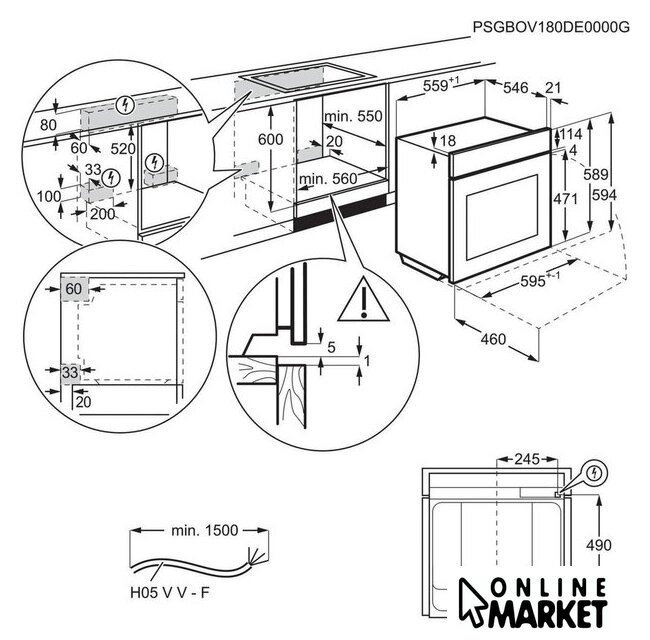 PSGBOV180DE0000G

80
60
520
33
100
200

600
min. 550
20
min. 560

$559^{+1}$
546
21
18
114
4
589
594
471
$595^{+-1}$
460

60
33
20

5
1

245
490

min. 1500
H05 V V - F

ONLINE
MARKET