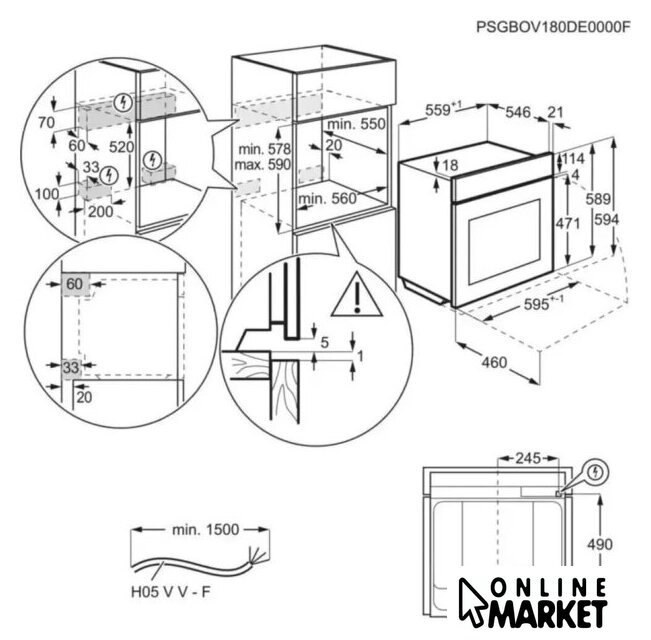 PSGBOV180DE0000F

70
60
520
33
100
200

min. 578
max. 590
min. 550
20
min. 560

$559^{+1}$
546
21
18
114
4
589
594
471
$595^{+-1}$
460

60
33
20

5
1

245
490

min. 1500
H05 V V - F

ONLINE
MARKET